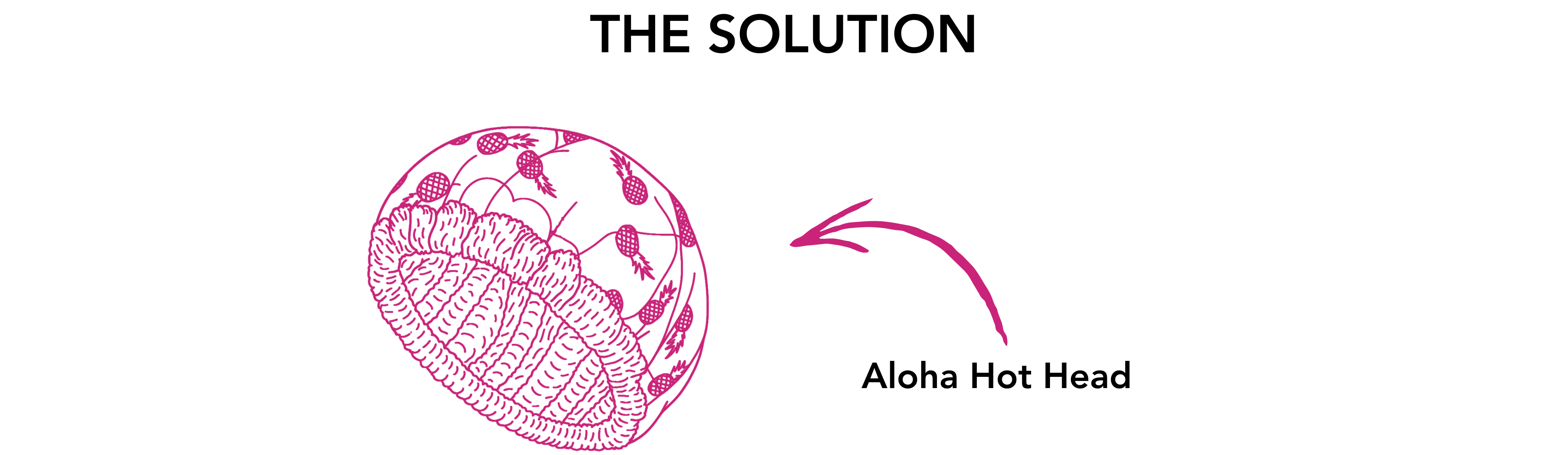 THE SOLUTION

Aloha Hot Head